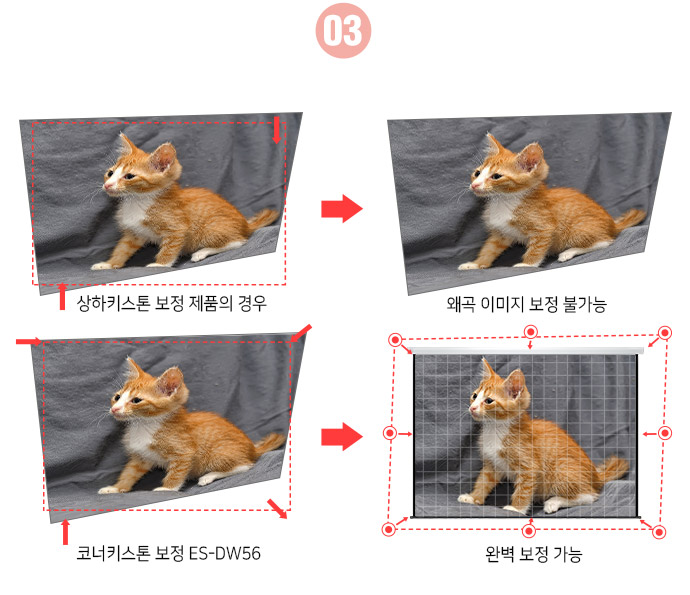 03

상하키스톤 보정 제품의 경우

왜곡 이미지 보정 불가능

코너키스톤 보정 ES-DW56

완벽 보정 가능